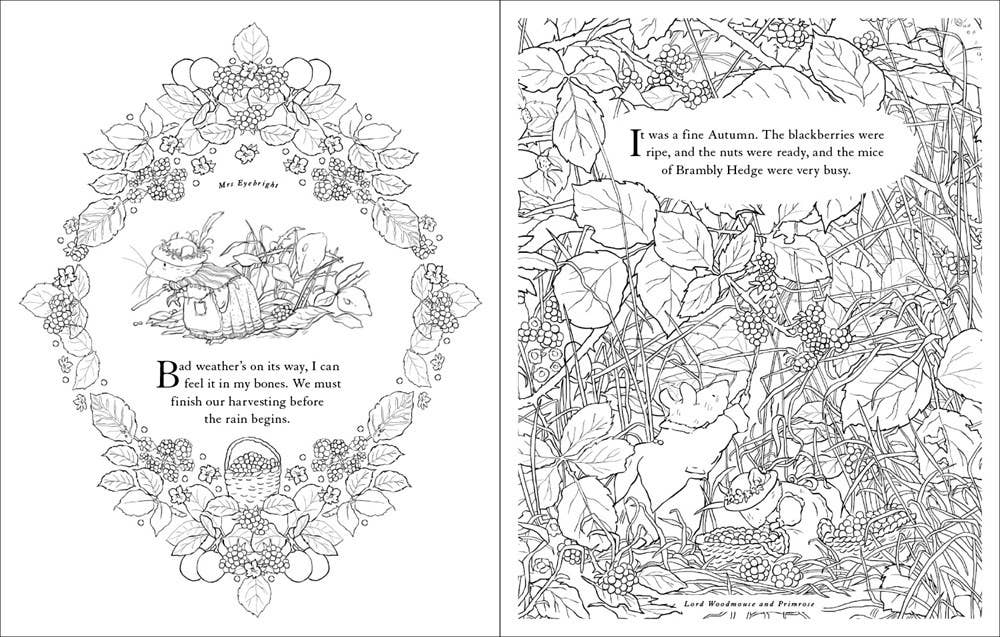 Mrs Eyebright

Bad weather's on its way, I can feel it in my bones. We must finish our harvesting before the rain begins.

It was a fine Autumn. The blackberries were ripe, and the nuts were ready, and the mice of Brambly Hedge were very busy.

Lord Woodmouse and Primrose